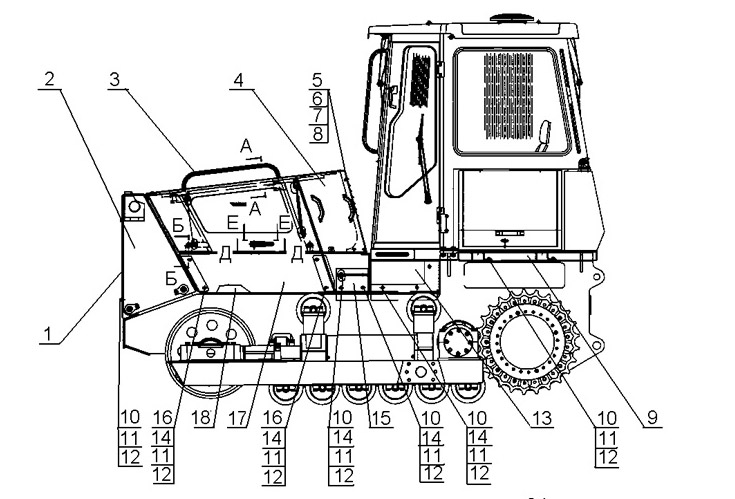 2
3
4
5
6
7
8
А
А
Б
Е
Е
Д
Д
Б
1
10
11
12
16
14
11
12
18
17
16
14
11
12
10
14
11
12
15
10
14
11
12
10
14
11
12
13
10
11
12
9